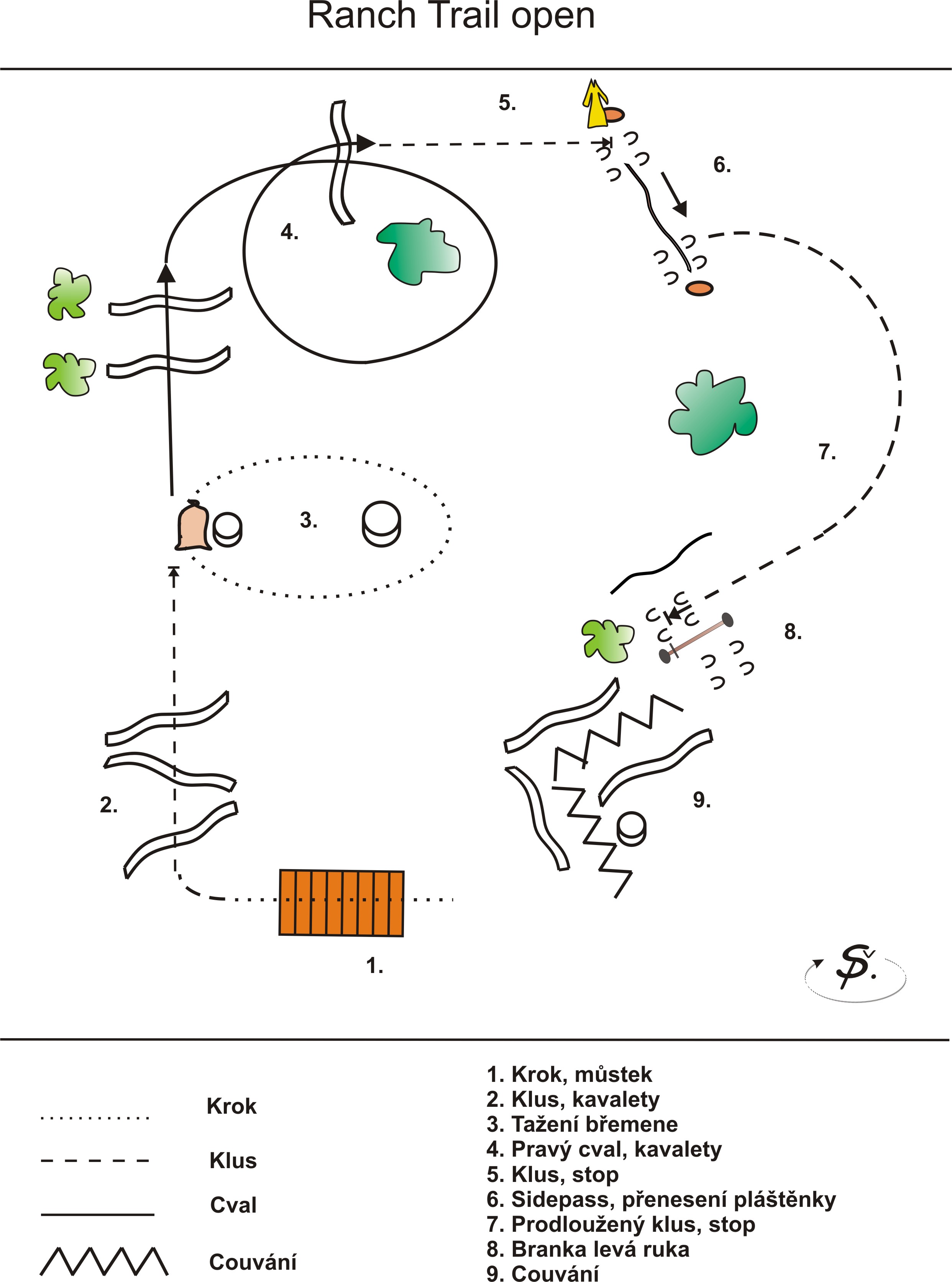 Ranch Trail open

5.

6.

4.

7.

3.

8.

2.

9.

1.

Š.

Krok

Klus

Cval

Couvání

1. Krok, můstek
2. Klus, kavalety
3. Tažení břemene
4. Pravý cval, kavalety
5. Klus, stop
6. Sidepass, přenesení pláštěnky
7. Prodloužený klus, stop
8. Branka levá ruka
9. Couvání